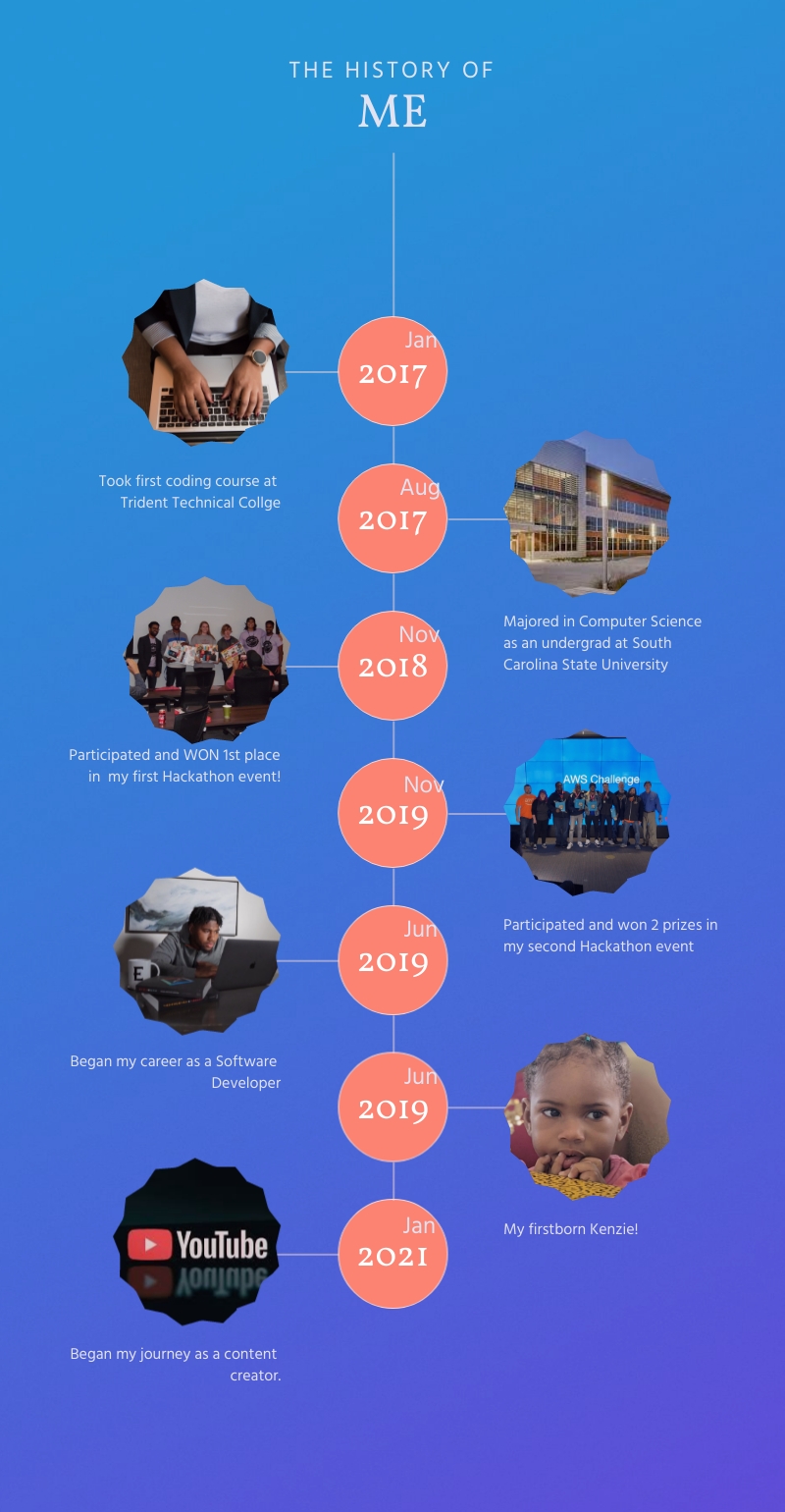 THE HISTORY OF
ME

Jan
2017

Took first coding course at Trident Technical Collge

Aug
2017

Majored in Computer Science as an undergrad at South Carolina State University

Nov
2018

Participated and WON 1st place in my first Hackathon event!

Nov
2019

AWS Challenge

Participated and won 2 prizes in my second Hackathon event

Jun
2019

Began my career as a Software Developer

Jun
2019

My firstborn Kenzie!

Jan
2021

YouTube

Began my journey as a content creator.